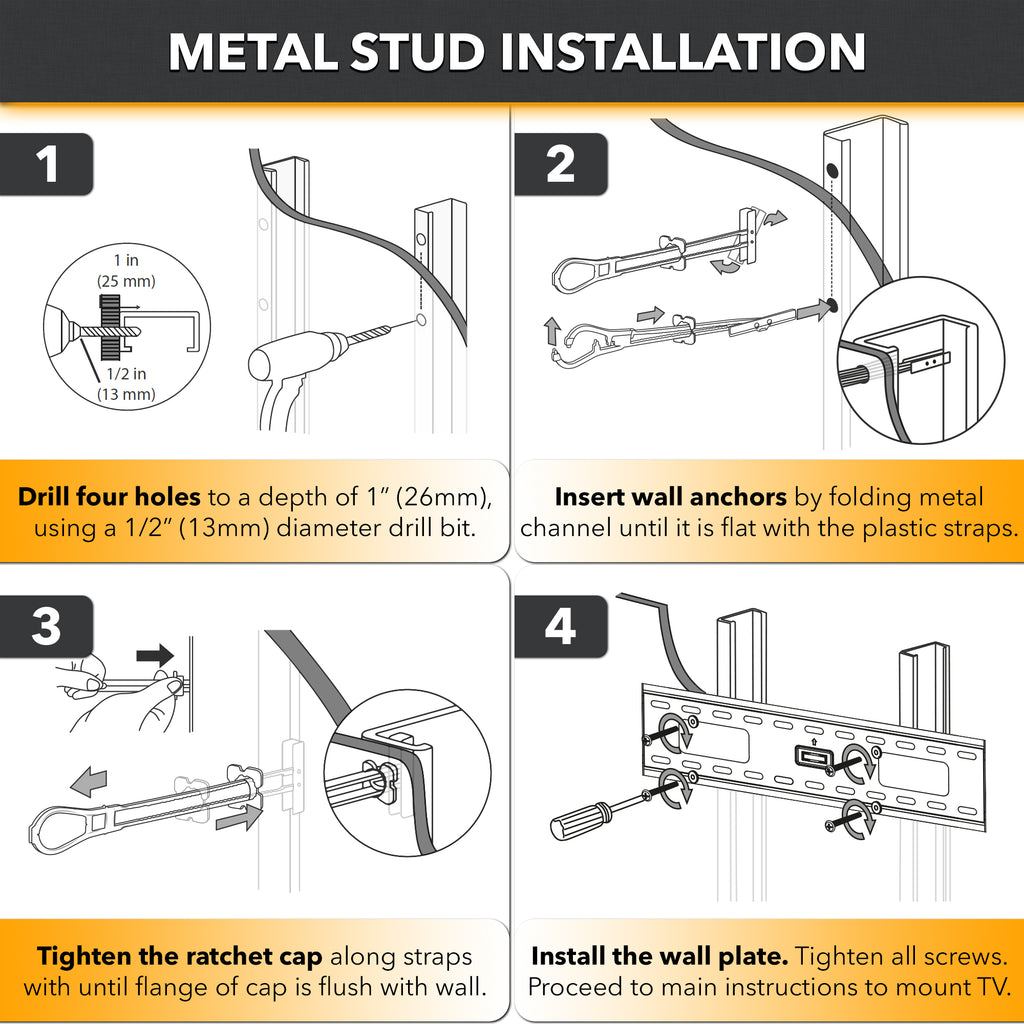 METAL STUD INSTALLATION

1

1 in
(25 mm)

1/2 in
(13 mm)

Drill four holes to a depth of 1” (26mm), using a 1/2” (13mm) diameter drill bit.

2

Insert wall anchors by folding metal channel until it is flat with the plastic straps.

3

Tighten the ratchet cap along straps with until flange of cap is flush with wall.

4

Install the wall plate. Tighten all screws. Proceed to main instructions to mount TV.