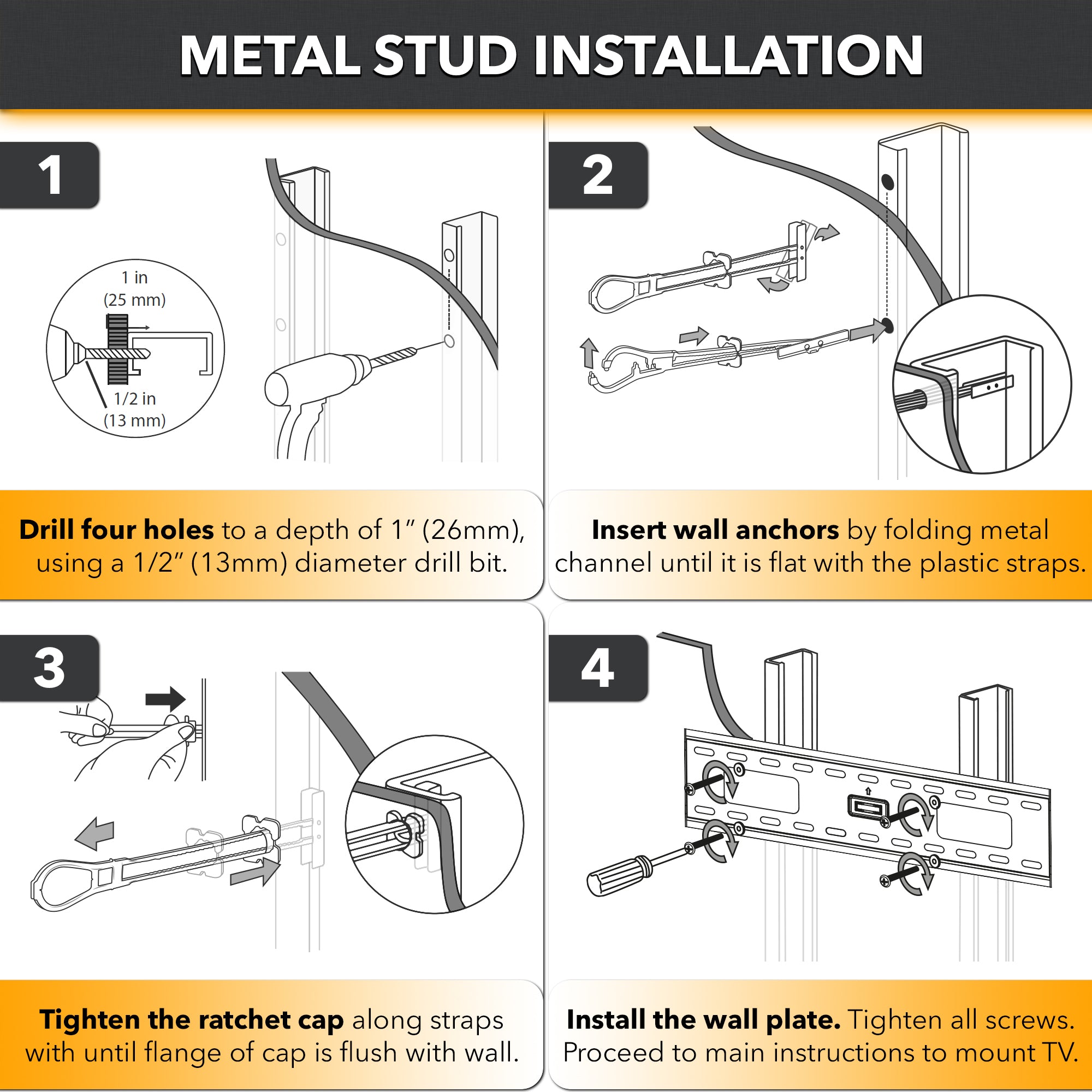 METAL STUD INSTALLATION

1

1 in
(25 mm)

1/2 in
(13 mm)

Drill four holes to a depth of 1″ (26mm), using a 1/2″ (13mm) diameter drill bit.

2

Insert wall anchors by folding metal channel until it is flat with the plastic straps.

3

Tighten the ratchet cap along straps with until flange of cap is flush with wall.

4

Install the wall plate. Tighten all screws. Proceed to main instructions to mount TV.