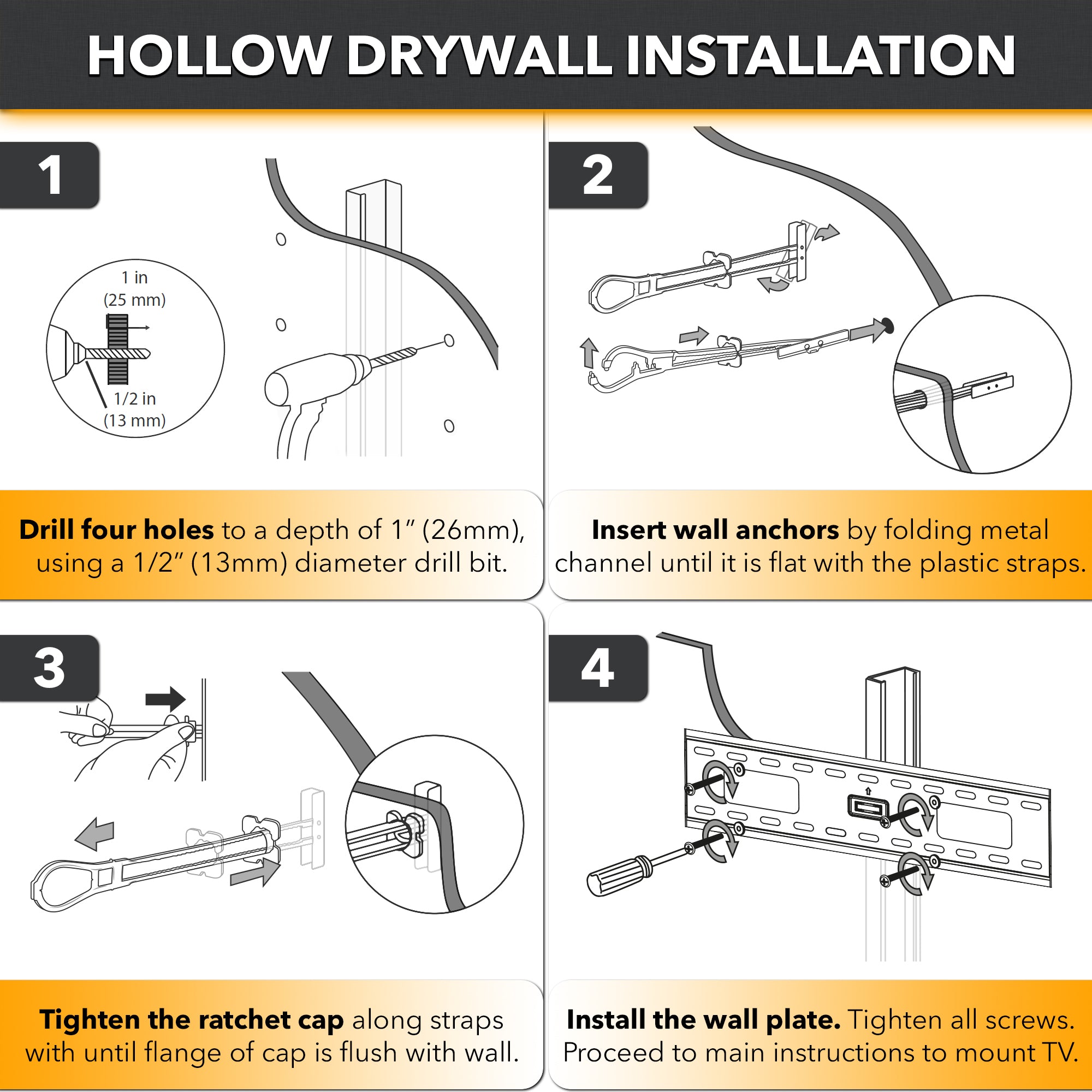 HOLLOW DRYWALL INSTALLATION

1

1 in
(25 mm)

1/2 in
(13 mm)

Drill four holes to a depth of 1″ (26mm), using a 1/2″ (13mm) diameter drill bit.

2

Insert wall anchors by folding metal channel until it is flat with the plastic straps.

3

Tighten the ratchet cap along straps with until flange of cap is flush with wall.

4

Install the wall plate. Tighten all screws. Proceed to main instructions to mount TV.