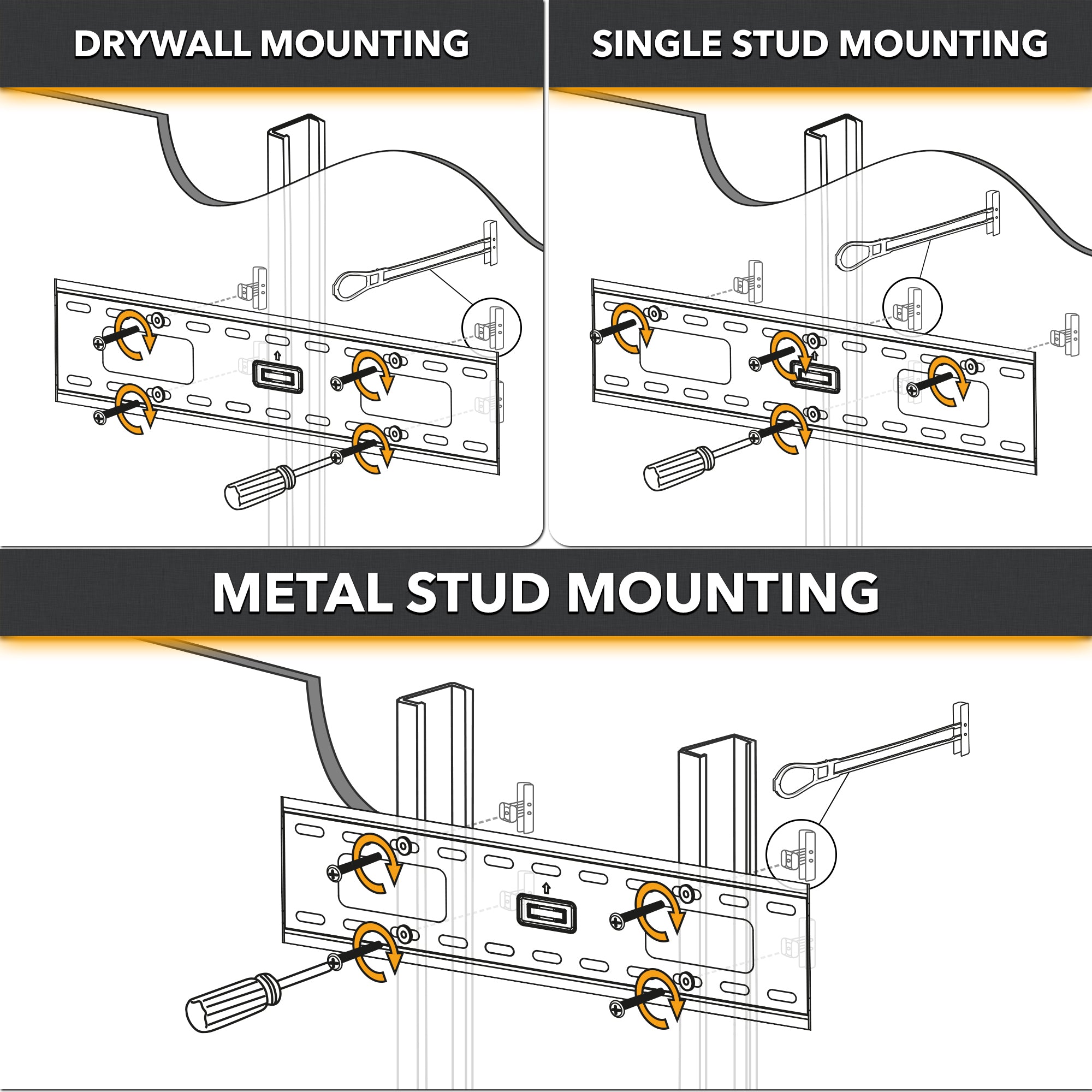 DRYWALL MOUNTING

SINGLE STUD MOUNTING

METAL STUD MOUNTING