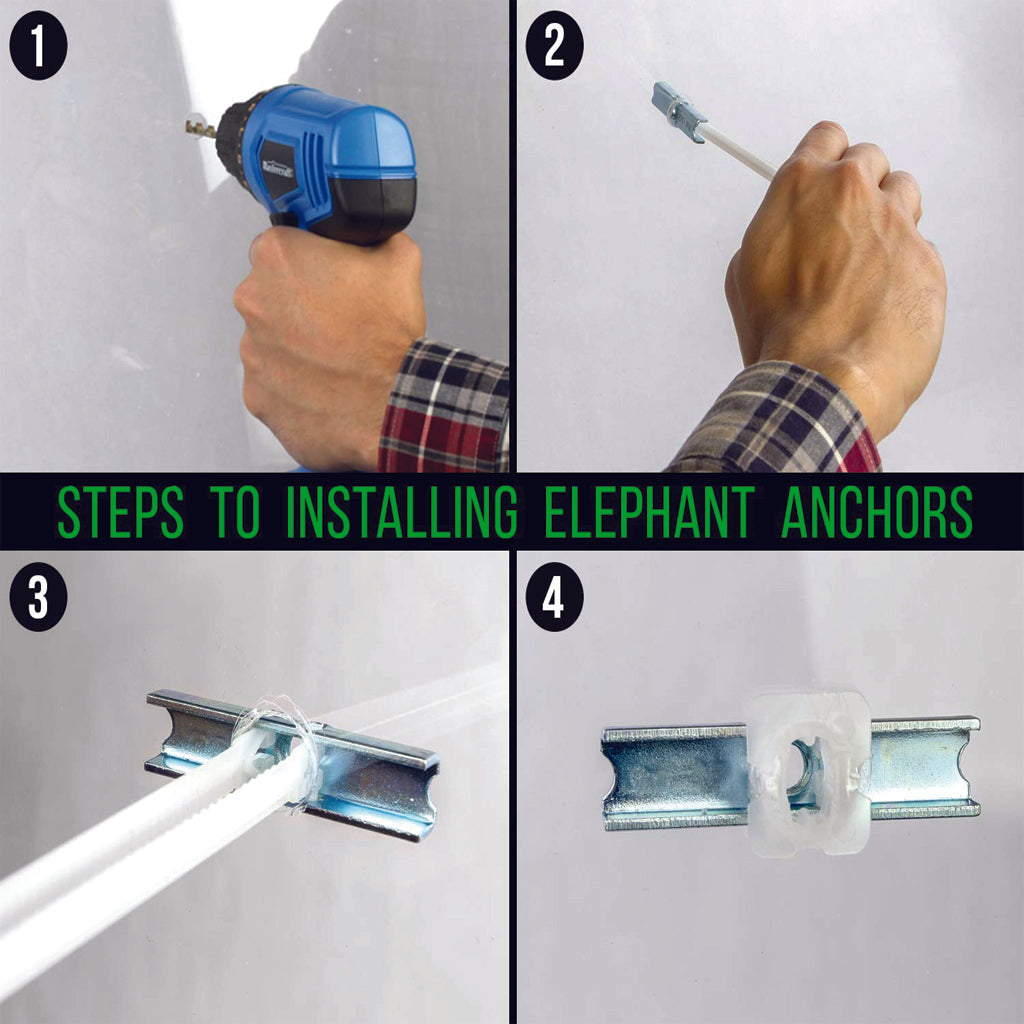 1

2

STEPS TO INSTALLING ELEPHANT ANCHORS

3

4